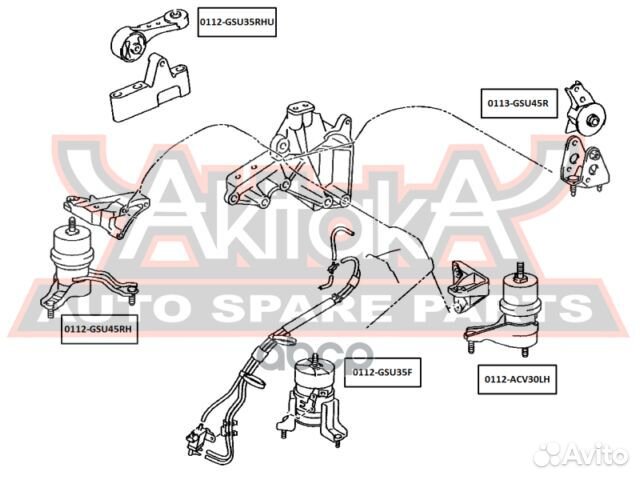 0112-GSU35RHU

0113-GSU45R

AKITAKA

AUTO SPARE PARTS

0112-GSU45RH

0112-GSU35F

0112-ACV30LH

Avito