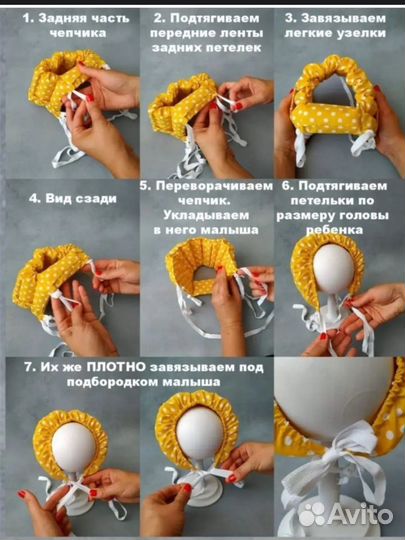 1. Задняя часть чепчика

2. Подтягиваем передние ленты задних петелек

3. Завязываем легкие узелки

4. Вид сзади

5. Переворачиваем чепчик. Укладываем в него малыша

6. Подтягиваем петельки по размеру головы ребенка

7. Их же ПЛОТНО завязываем под подбородком малыша

Avito