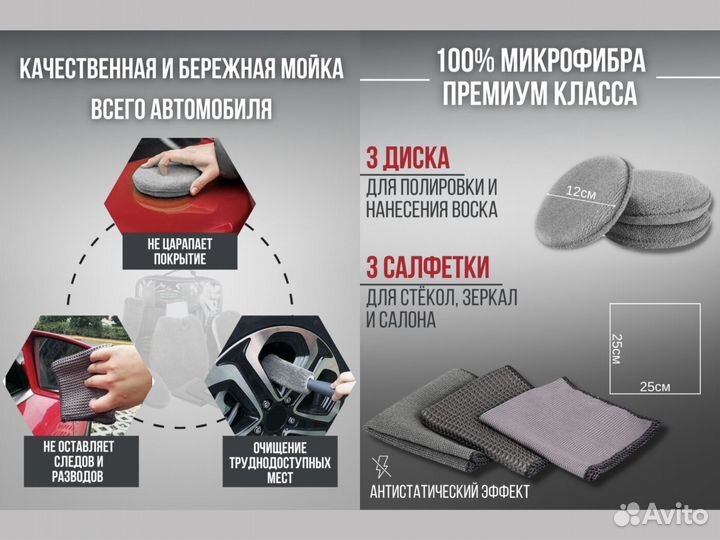 КАЧЕСТВЕННАЯ И БЕРЕЖНАЯ МОЙКА ВСЕГО АВТОМОБИЛЯ

НЕ ЦАРАПАЕТ ПОКРЫТИЕ

НЕ ОСТАВЛЯЕТ СЛЕДОВ И РАЗВОДОВ

ОЧИЩЕНИЕ ТРУДНОДОСТУПНЫХ МЕСТ

100% МИКРОФИБРА ПРЕМИУМ КЛАССА

3 ДИСКА

ДЛЯ ПОЛИРОВКИ И НАНЕСЕНИЯ ВОСКА

12см

3 САЛФЕТКИ

ДЛЯ СТЁКОЛ, ЗЕРКАЛ И САЛОНА

25см

25см

АНТИСТАТИЧЕСКИЙ ЭФФЕКТ

Avito