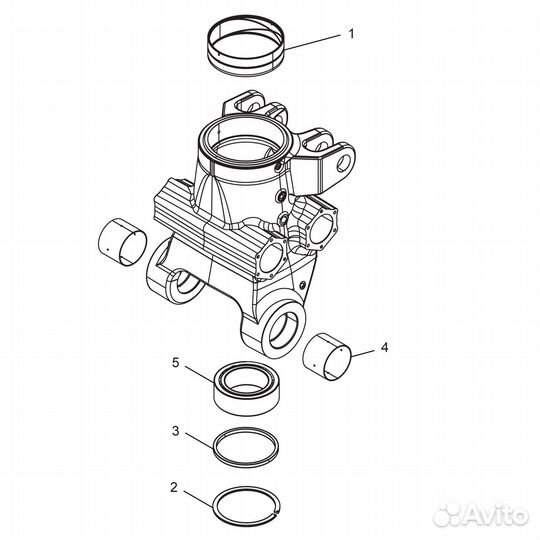 1

4

5

3

2

Avito