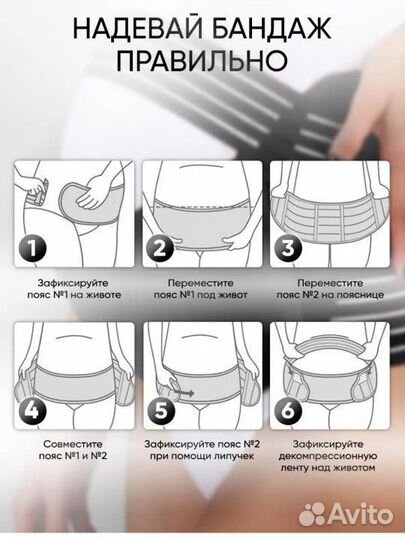 НАДЕВАЙ БАНДАЖ ПРАВИЛЬНО

1
Зафиксируйте пояс №1 на животе

2
Переместите пояс №1 под живот

3
Переместите пояс №2 на пояснице

4
Совместите пояс №1 и №2

5
Зафиксируйте пояс №2 при помощи липучек

6
Зафиксируйте декомпрессионную ленту над животом

Avito