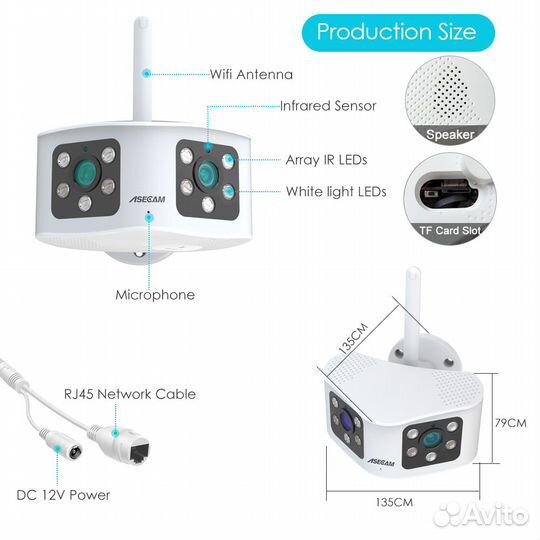 Production Size

Wifi Antenna

Infrared Sensor

Array IR LEDs

White light LEDs

ASECAM

Microphone

Speaker

TF Card Slot

RJ45 Network Cable

DC 12V Power

135CM

79CM

135CM

ASECAM

Avito