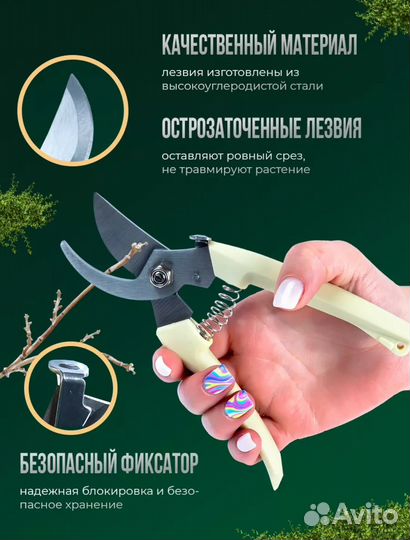 КАЧЕСТВЕННЫЙ МАТЕРИАЛ

лезвия изготовлены из высокоуглеродистой стали

ОСТРОЗАТОЧЕННЫЕ ЛЕЗВИЯ

оставляют ровный срез, не травмируют растение

БЕЗОПАСНЫЙ ФИКСАТОР

надежная блокировка и безопасное хранение

Avito