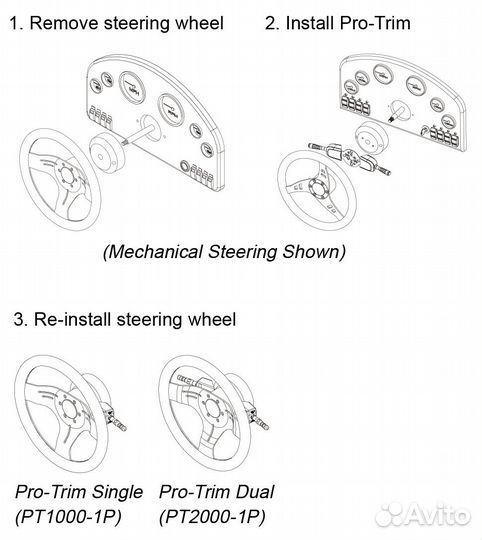 1. Remove steering wheel

2. Install Pro-Trim

(Mechanical Steering Shown)

3. Re-install steering wheel

Pro-Trim Single (PT1000-1P)

Pro-Trim Dual (PT2000-1P)

Avito