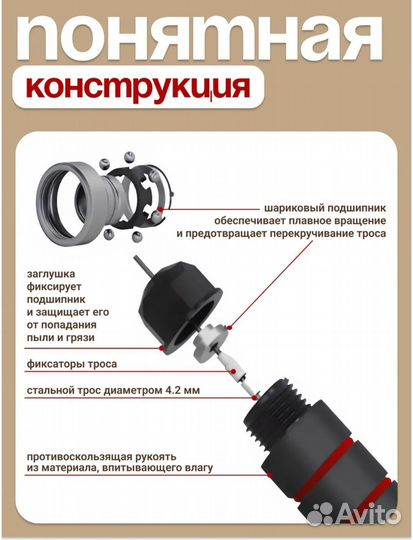 понятная

конструкция

шариковый подшипник обеспечивает плавное вращение и предотвращает перекручивание троса

заглушка фиксирует подшипник и защищает его от попадания пыли и грязи

фиксаторы троса

стальной трос диаметром 4.2 мм

противоскользящая рукоять из материала, впитывающего влагу

Avito