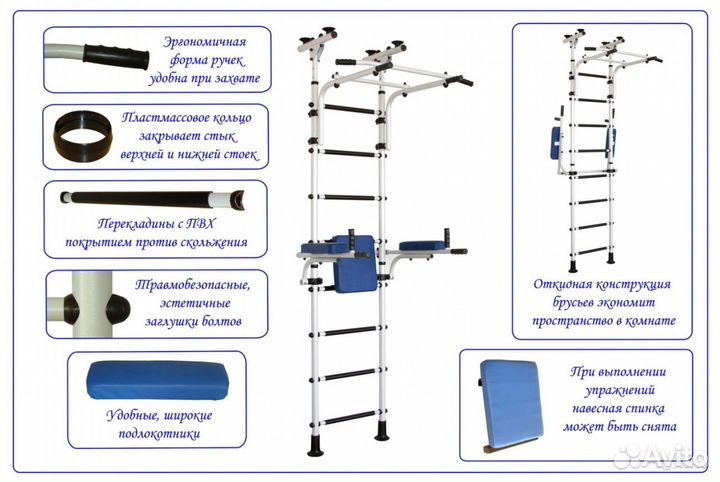 Эргономичная форма ручек удобна при захвате

Пластмассовое кольцо закрывает стык верхней и нижней стоек

Перекладины с ПВХ покрытием против скольжения

Травмобезопасные, эстетичные заглушки болтов

Удобные, широкие подлокотники

Откидная конструкция брусьев экономит пространство в комнате

При выполнении упражнений навесная спинка может быть снята

Avito