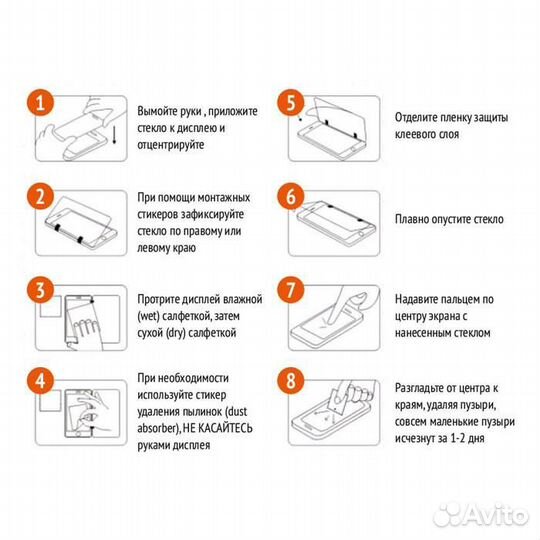 1
Вымойте руки , приложите стекло к дисплею и отцентрируйте

2
При помощи монтажных стикеров зафиксируйте стекло по правому или левому краю

3
Протрите дисплей влажной (wet) салфеткой, затем сухой (dry) салфеткой

4
При необходимости используйте стикер удаления пылинок (dust absorber), НЕ КАСАЙТЕСЬ руками дисплея

5
Отделите пленку защиты клеевого слоя

6
Плавно опустите стекло

7
Надавите пальцем по центру экрана с нанесенным стеклом

8
Разгладьте от центра к краям, удаляя пузыри, совсем маленькие пузыри исчезнут за 1-2 дня

Avito