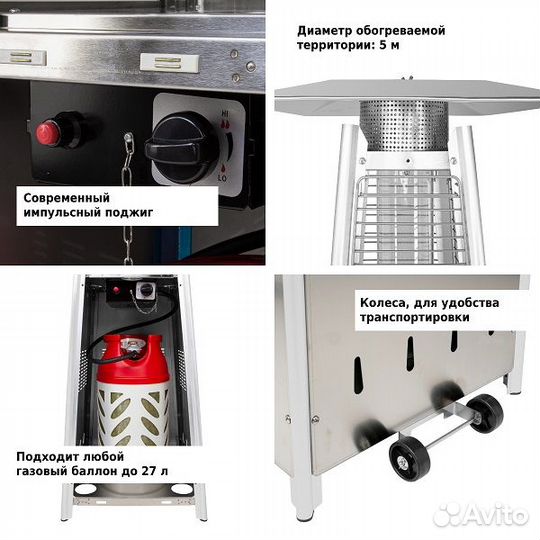 HI

LO

Современный импульсный поджиг

Диаметр обогреваемой территории: 5 м

Подходит любой газовый баллон до 27 л

Колеса, для удобства транспортировки

Avito