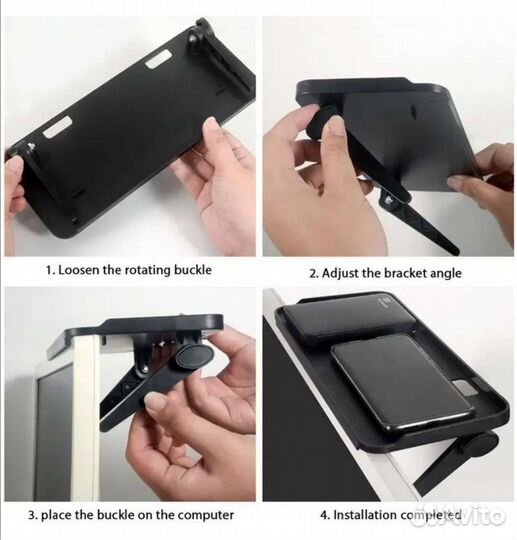 1. Loosen the rotating buckle

2. Adjust the bracket angle

3. place the buckle on the computer

4. Installation completed

Avito