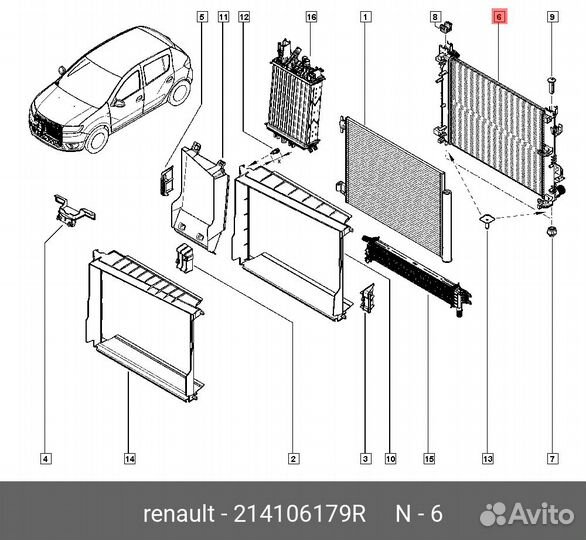 5
11
12
16
1
8
6
9
4
14
2
3
10
15
13
7

renault - 214106179R N - 6

Avito