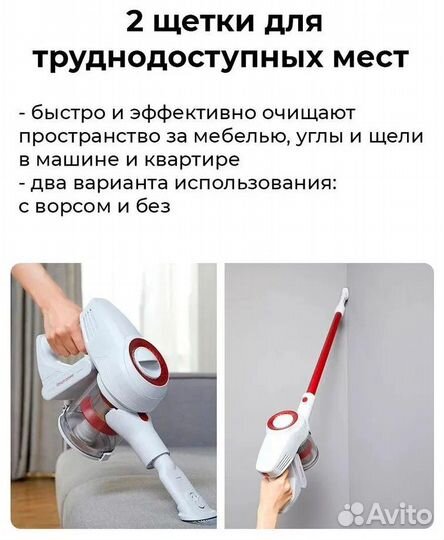 2 щетки для труднодоступных мест

- быстро и эффективно очищают пространство за мебелью, углы и щели в машине и квартире
- два варианта использования: с ворсом и без

Avito