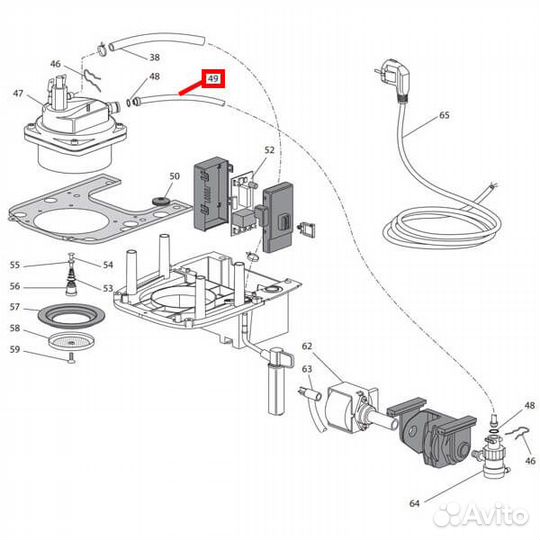 38
46
48
49
47
65
52
50
55
54
56
53
57
58
59
62
63
48
46
64
Avito