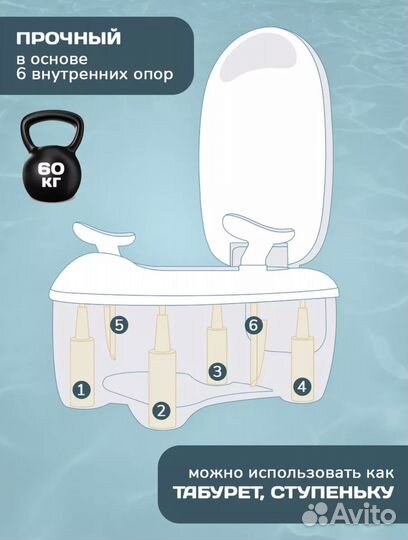 ПРОЧНЫЙ
в основе
6 внутренних опор

60
КГ

5
6
1
2
3
4

можно использовать как
ТАБУРЕТ, СТУПЕНЬКУ

Avito