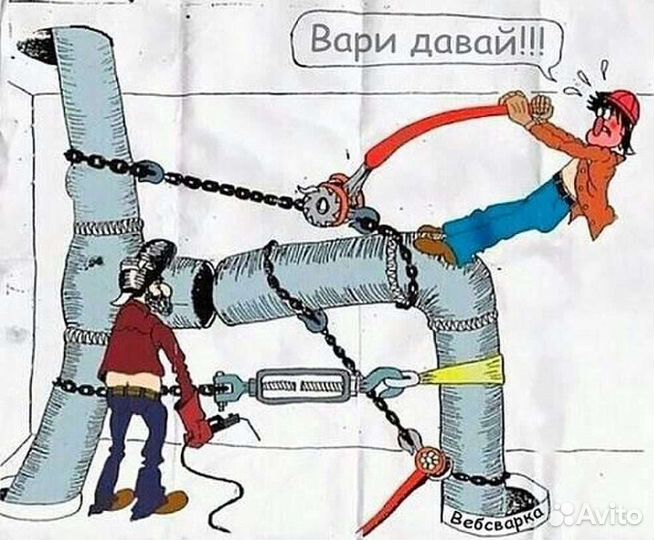 Вари давай!!!

Вебсварка

Avito