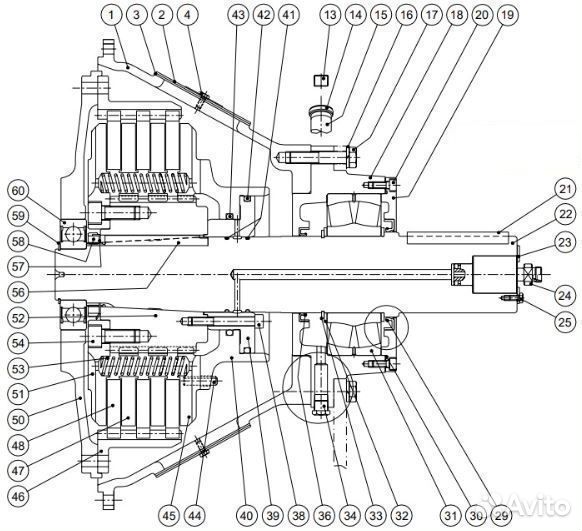 1 3 2 4 43 42 41 13 14 15 16 17 18 20 19

60 59 58 57 56 52 54 53 51 50 48 47 46

21 22 23 24 25

45 44 40 39 38 36 34 33 32 31 30 29

Avito