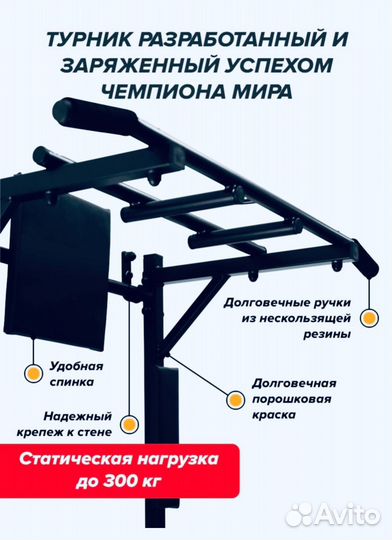 ТУРНИК РАЗРАБОТАННЫЙ И ЗАРЯЖЕННЫЙ УСПЕХОМ ЧЕМПИОНА МИРА

Долговечные ручки из нескользящей резины

Удобная спинка

Долговечная порошковая краска

Надежный крепеж к стене

Статическая нагрузка до 300 кг

Avito