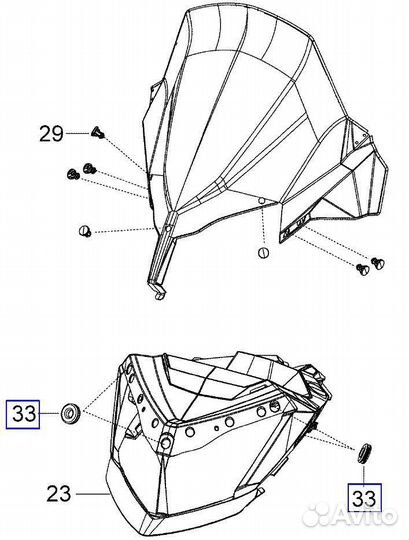 29

33

23

33

Avito