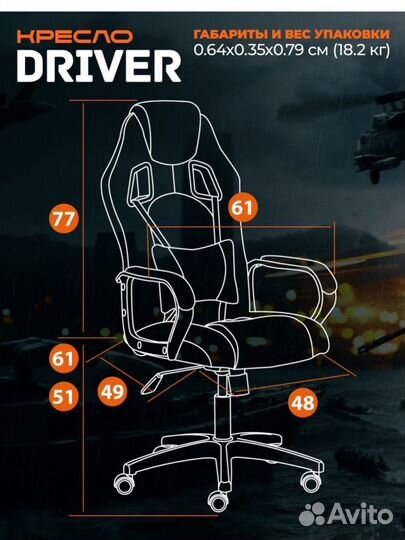 КРЕСЛО
DRIVER

ГАБАРИТЫ И ВЕС УПАКОВКИ
0.64x0.35x0.79 см (18.2 кг)

77

61

61

51

49

48

Avito