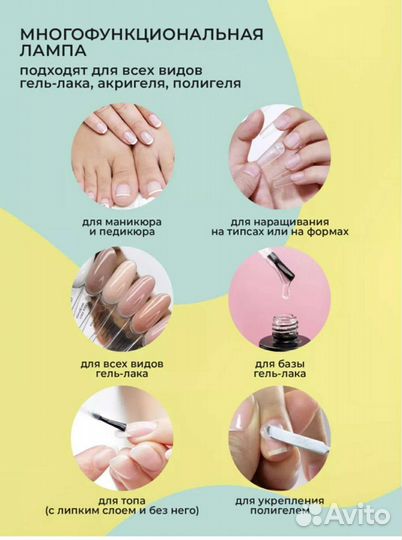 МНОГОФУНКЦИОНАЛЬНАЯ ЛАМПА

подходят для всех видов гель-лака, акригеля, полигеля

для маникюра и педикюра

для наращивания на типсах или на формах

для всех видов гель-лака

для базы гель-лака

для топа (с липким слоем и без него)

для укрепления полигелем

Avito