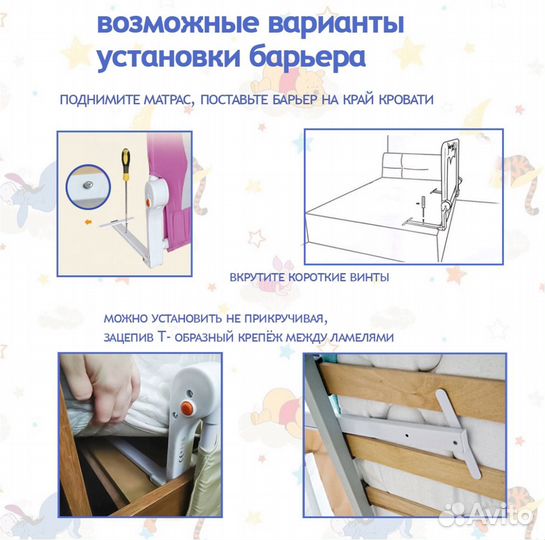 возможные варианты установки барьера

ПОДНИМИТЕ МАТРАС, ПОСТАВЬТЕ БАРЬЕР НА КРАЙ КРОВАТИ

ВКРУТИТЕ КОРОТКИЕ ВИНТЫ

МОЖНО УСТАНОВИТЬ НЕ ПРИКРУЧИВАЯ, ЗАЦЕПИВ Т- ОБРАЗНЫЙ КРЕПЁЖ МЕЖДУ ЛАМЕЛЯМИ

Avito