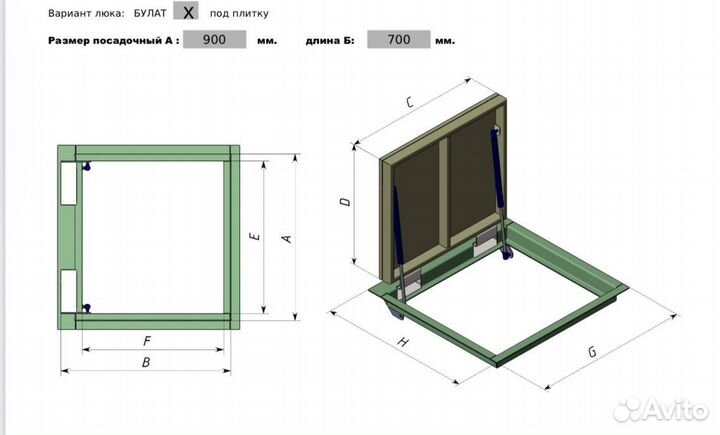 Вариант люка: БУЛАТ X под плитку

Размер посадочный А : 900 мм. длина Б: 700 мм.

E
A
F
B
C
D
H
G

Avito