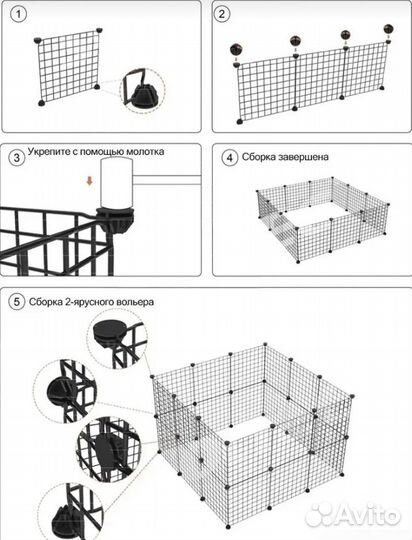 1

2

3 Укрепите с помощью молотка

4 Сборка завершена

5 Сборка 2-ярусного вольера

Avito