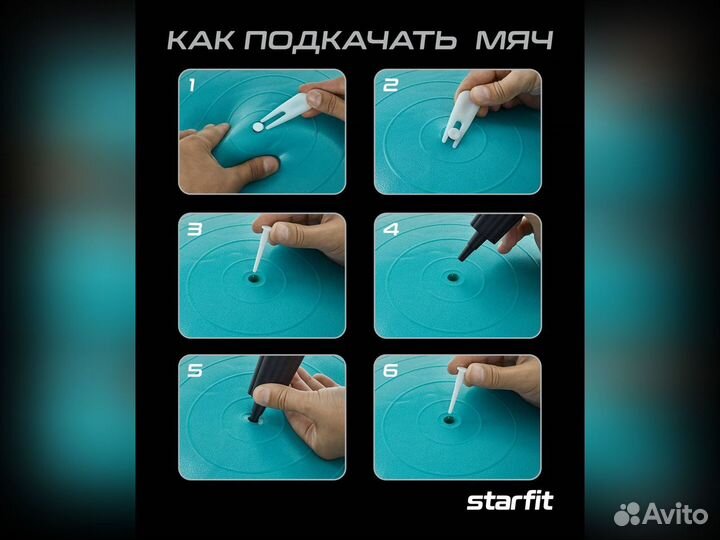 КАК ПОДКАЧАТЬ МЯЧ

1

2

3

4

5

6

starfit

Avito