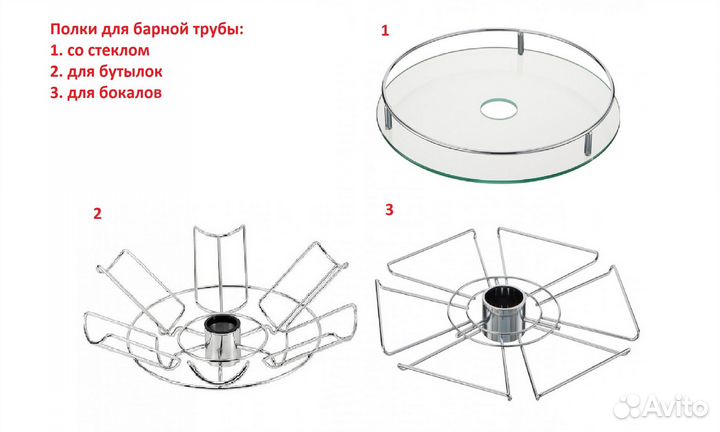 Полки для барной трубы:
1. со стеклом
2. для бутылок
3. для бокалов

1

2

3

Avito