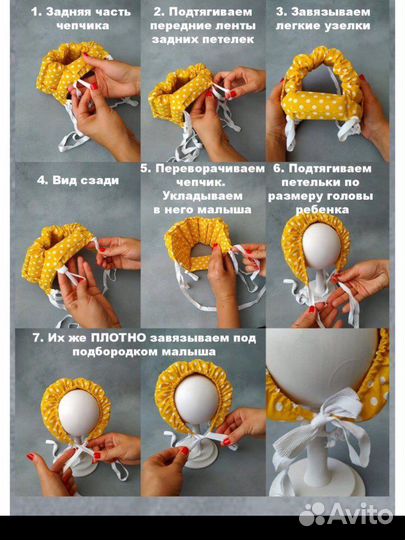 1. Задняя часть чепчика

2. Подтягиваем передние ленты задних петелек

3. Завязываем легкие узелки

4. Вид сзади

5. Переворачиваем чепчик. Укладываем в него малыша

6. Подтягиваем петельки по размеру головы ребенка

7. Их же ПЛОТНО завязываем под подбородком малыша

Avito