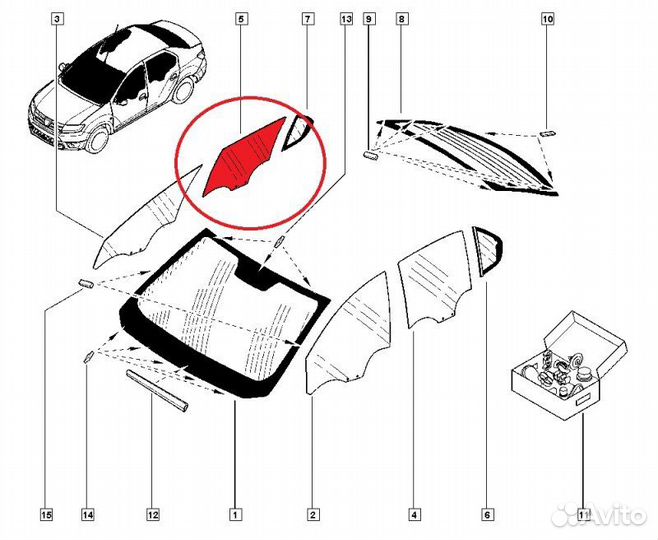 3
5
7
13
9
8
10
15
14
12
1
2
4
6
11
Avito