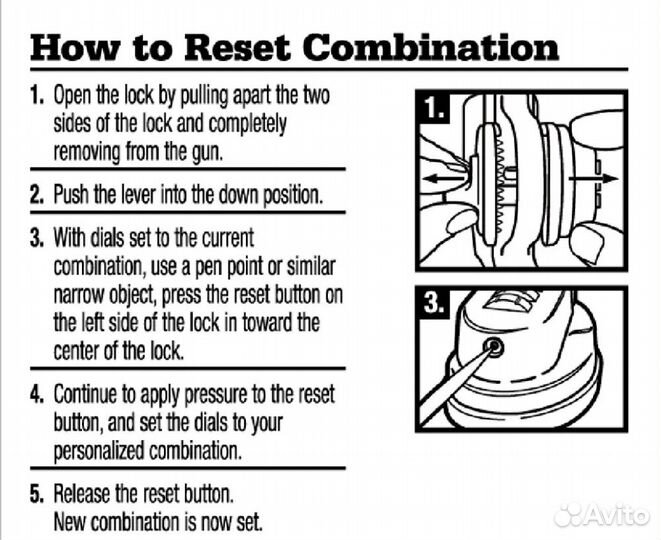 How to Reset Combination

1. Open the lock by pulling apart the two sides of the lock and completely removing from the gun.

2. Push the lever into the down position.

3. With dials set to the current combination, use a pen point or similar narrow object, press the reset button on the left side of the lock in toward the center of the lock.

4. Continue to apply pressure to the reset button, and set the dials to your personalized combination.

5. Release the reset button. New combination is now set.

1.

3.

Avito