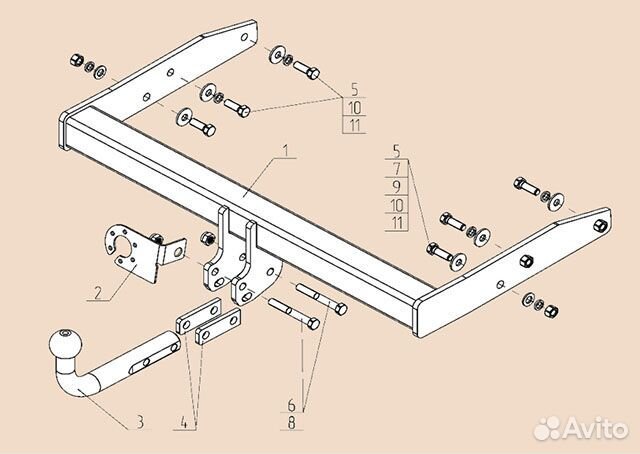 5
10
11
1
5
7
9
10
11
2
3
4
6
8
Avito