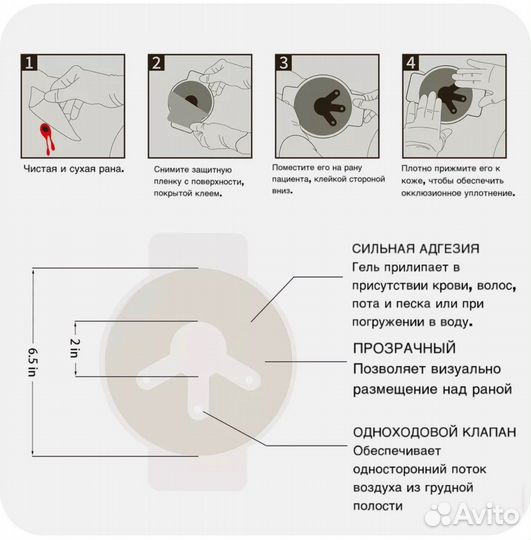 1

Чистая и сухая рана.

2

Снимите защитную пленку с поверхности, покрытой клеем.

3

Поместите его на рану пациента, клейкой стороной вниз.

4

Плотно прижмите его к коже, чтобы обеспечить окклюзионное уплотнение.

6.5 in

2 in

СИЛЬНАЯ АДГЕЗИЯ
Гель прилипает в присутствии крови, волос, пота и песка или при погружении в воду.

ПРОЗРАЧНЫЙ
Позволяет визуально размещение над раной

ОДНОХОДОВОЙ КЛАПАН
Обеспечивает односторонний поток воздуха из грудной полости

Avito