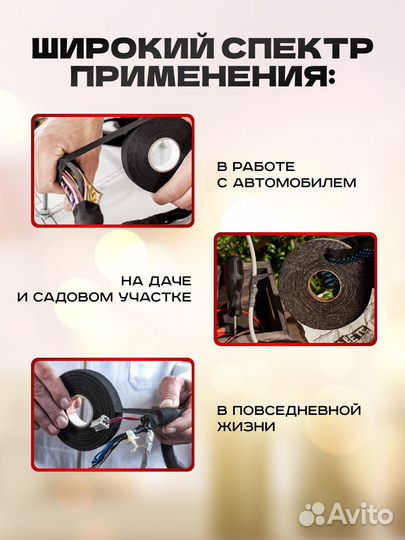 ШИРОКИЙ СПЕКТР ПРИМЕНЕНИЯ:

В РАБОТЕ С АВТОМОБИЛЕМ

НА ДАЧЕ И САДОВОМ УЧАСТКЕ

В ПОВСЕДНЕВНОЙ ЖИЗНИ

Avito