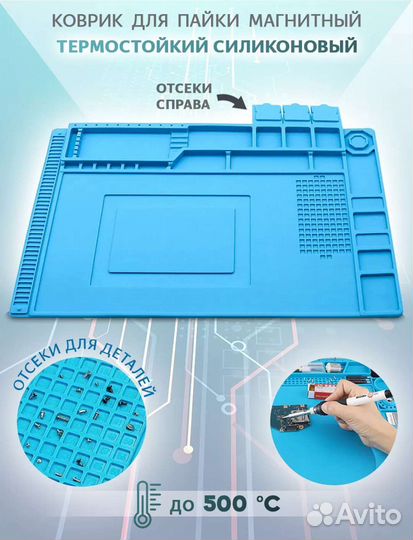 КОВРИК ДЛЯ ПАЙКИ МАГНИТНЫЙ
ТЕРМОСТОЙКИЙ СИЛИКОНОВЫЙ

ОТСЕКИ СПРАВА

ОТСЕКИ ДЛЯ ДЕТАЛЕЙ

до 500 °C

Avito