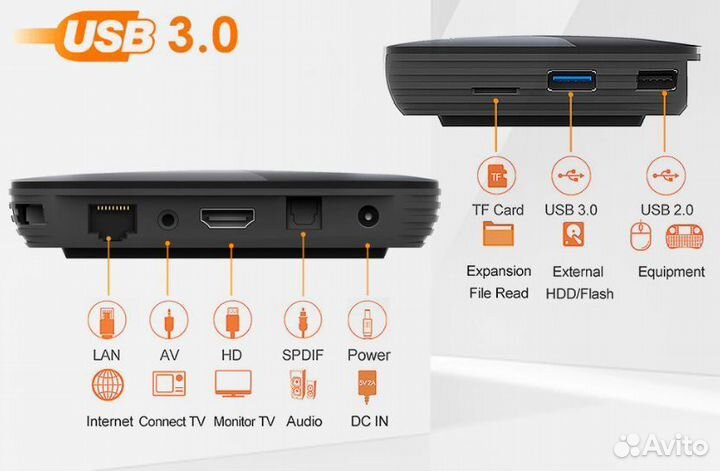 USB 3.0

TF

TF Card

Expansion File Read

USB 3.0

External HDD/Flash

USB 2.0

Equipment

LAN

Internet

AV

Connect TV

HD

Monitor TV

SPDIF

Audio

Power

5V2A

DC IN

Avito