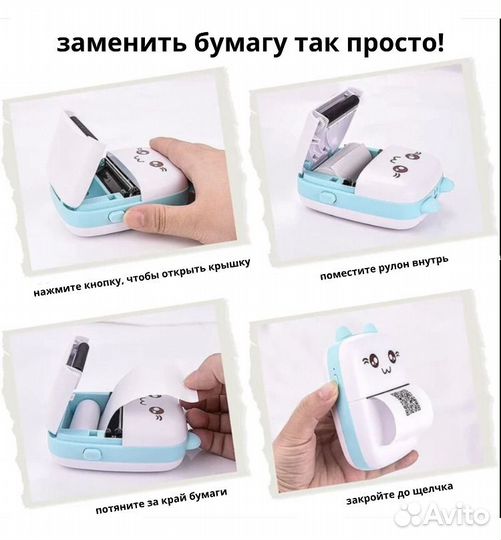 заменить бумагу так просто!

нажмите кнопку, чтобы открыть крышку

поместите рулон внутрь

потяните за край бумаги

закройте до щелчка

Avito