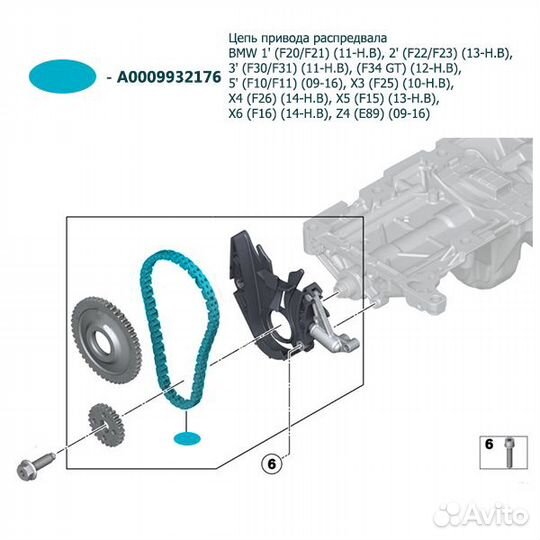 - A0009932176

Цепь привода распредвала BMW 1' (F20/F21) (11-Н.В), 2' (F22/F23) (13-Н.В), 3' (F30/F31) (11-Н.В), (F34 GT) (12-Н.В), 5' (F10/F11) (09-16), X3 (F25) (10-Н.В), X4 (F26) (14-Н.В), X5 (F15) (13-Н.В), X6 (F16) (14-Н.В), Z4 (E89) (09-16)

6

6

Avito