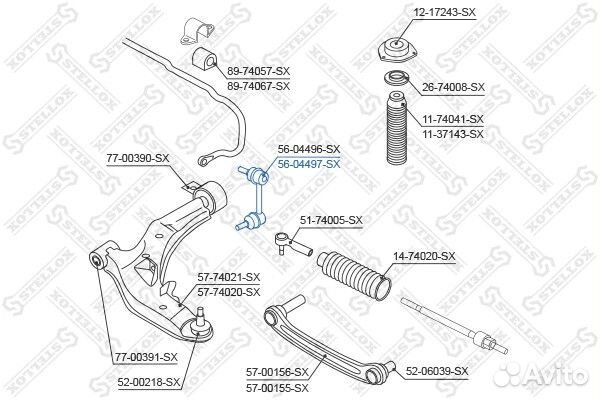 12-17243-SX

89-74057-SX
89-74067-SX

26-74008-SX

11-74041-SX
11-37143-SX

56-04496-SX
56-04497-SX

77-00390-SX

51-74005-SX

14-74020-SX

57-74021-SX
57-74020-SX

77-00391-SX

52-00218-SX

57-00156-SX
57-00155-SX

52-06039-SX

STELLOX

Avito