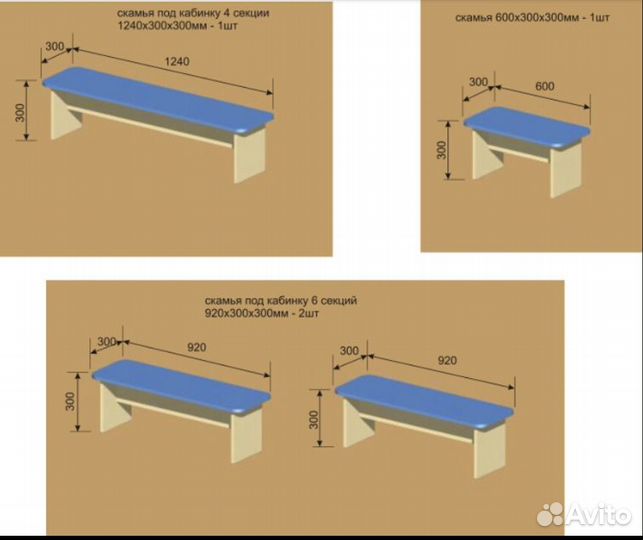 скамья под кабинку 4 секции
1240х300х300мм - 1шт

300
1240
300

скамья 600х300х300мм - 1шт

300
600
300

скамья под кабинку 6 секций
920х300х300мм - 2шт

300
920
300

300
920
300

Avito