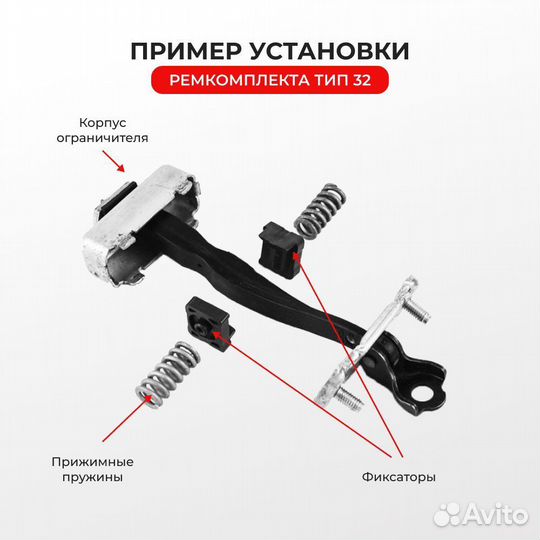 ПРИМЕР УСТАНОВКИ
РЕМКОМПЛЕКТА ТИП 32

Корпус ограничителя

Прижимные пружины

Фиксаторы

Avito