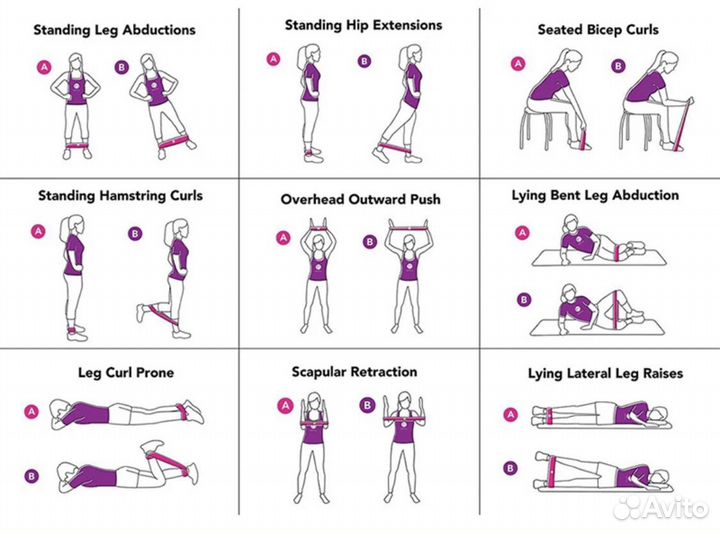 Standing Leg Abductions

A B

Standing Hip Extensions

A B

Seated Bicep Curls

A B

Standing Hamstring Curls

A B

Overhead Outward Push

A B

Lying Bent Leg Abduction

A

B

Leg Curl Prone

A

B

Scapular Retraction

A B

Lying Lateral Leg Raises

A

B

Avito