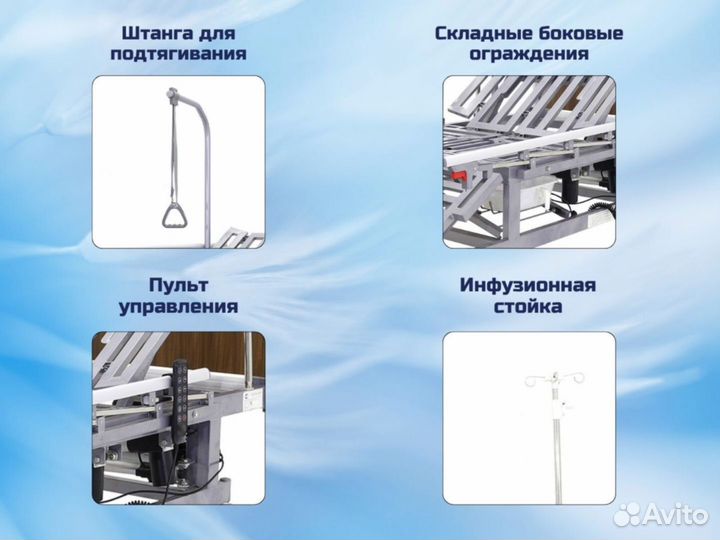 Штанга для подтягивания

Складные боковые ограждения

Пульт управления

Инфузионная стойка

Avito