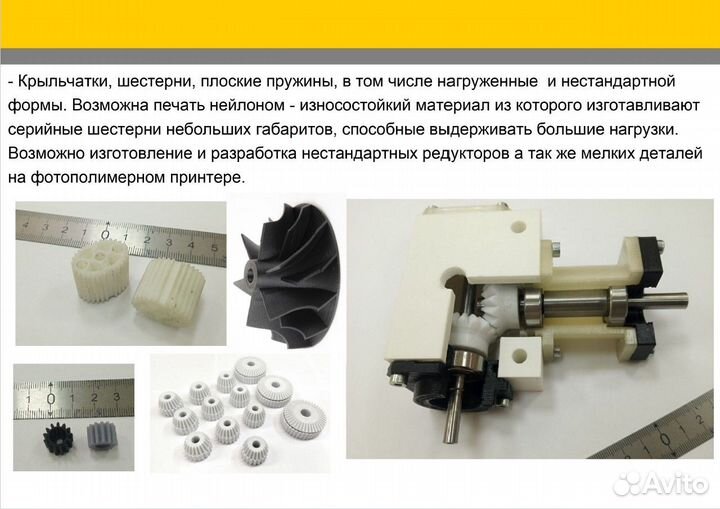 - Крыльчатки, шестерни, плоские пружины, в том числе нагруженные и нестандартной формы. Возможна печать нейлоном - износостойкий материал из которого изготавливают серийные шестерни небольших габаритов, способные выдерживать большие нагрузки. Возможно изготовление и разработка нестандартных редукторов а так же мелких деталей на фотополимерном принтере.

4 3 2 1 0 1 2 3 4 5

1 0 1 2 3

2

Avito