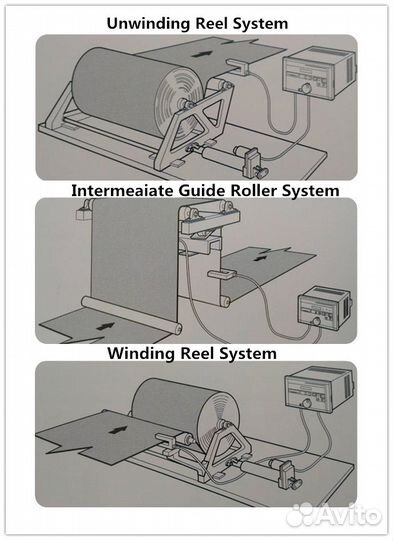 Unwinding Reel System

Intermeaiate Guide Roller System

Winding Reel System

Avito