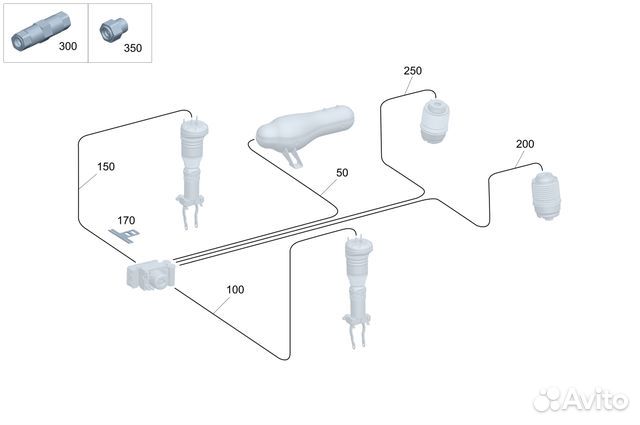 300
350
250
200
150
50
170
100
Avito