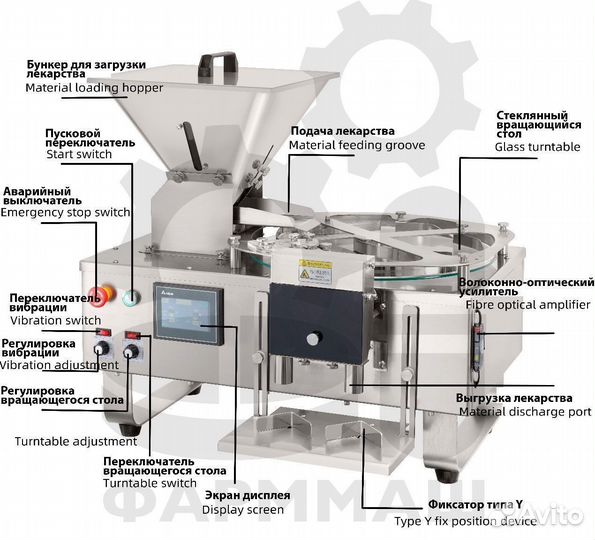 Бункер для загрузки лекарства
Material loading hopper

Пусковой переключатель
Start switch

Аварийный выключатель
Emergency stop switch

Переключатель вибрации
Vibration switch

Регулировка вибрации
Vibration adjustment

Регулировка вращающегося стола

Turntable adjustment

Переключатель вращающегося стола
Turntable switch

Экран дисплея
Display screen

Подача лекарства
Material feeding groove

Стеклянный вращающийся стол
Glass turntable

Волоконно-оптический усилитель
Fibre optical amplifier

Выгрузка лекарства
Material discharge port

Фиксатор типа Y
Type Y fix position device

ФАРММАШ

Avito