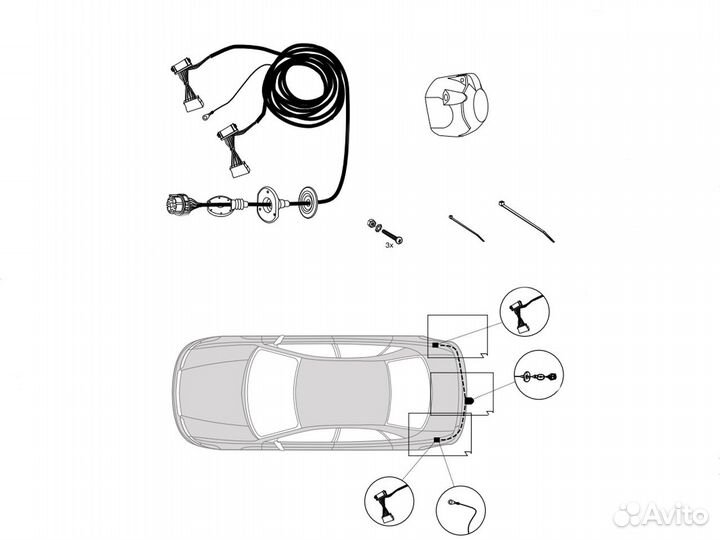 3x

Avito