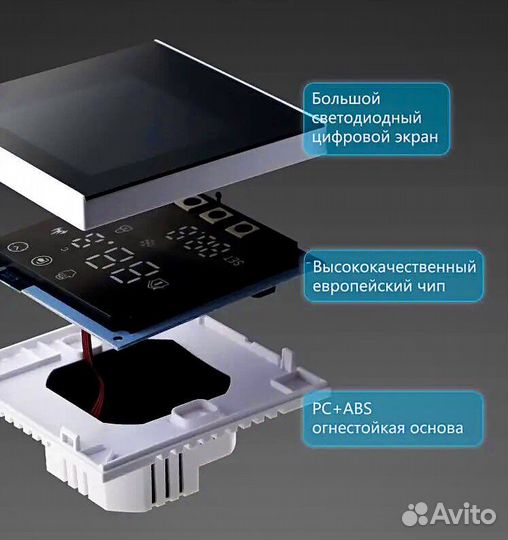 Большой светодиодный цифровой экран

SET

Высококачественный европейский чип

PC+ABS огнестойкая основа

Avito