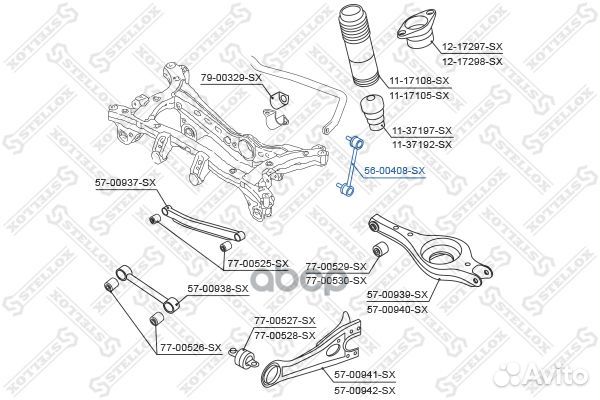 12-17297-SX
12-17298-SX
79-00329-SX
11-17108-SX
11-17105-SX
11-37197-SX
11-37192-SX
56-00408-SX
57-00937-SX
77-00525-SX
77-00529-SX
77-00530-SX
57-00938-SX
57-00939-SX
57-00940-SX
77-00527-SX
77-00528-SX
77-00526-SX
57-00941-SX
57-00942-SX
STELLOX
Avito